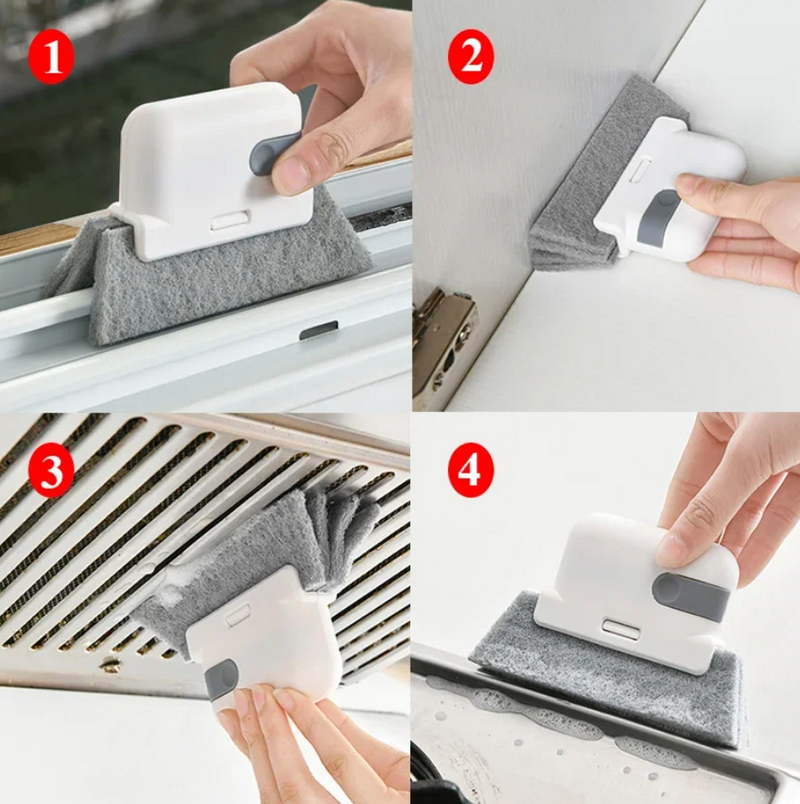 1

2

3

4